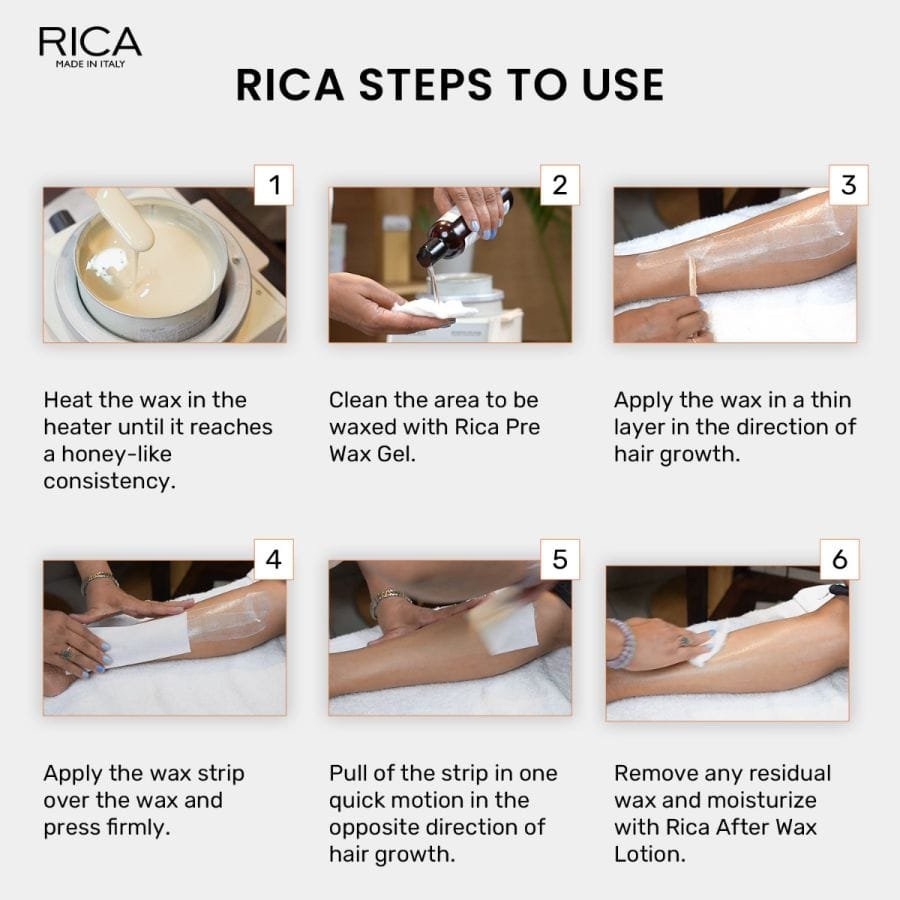 RICA
MADE IN ITALY

RICA STEPS TO USE

1

Heat the wax in the heater until it reaches a honey-like consistency.

2

Clean the area to be waxed with Rica Pre Wax Gel.

3

Apply the wax in a thin layer in the direction of hair growth.

4

Apply the wax strip over the wax and press firmly.

5

Pull of the strip in one quick motion in the opposite direction of hair growth.

6

Remove any residual wax and moisturize with Rica After Wax Lotion.