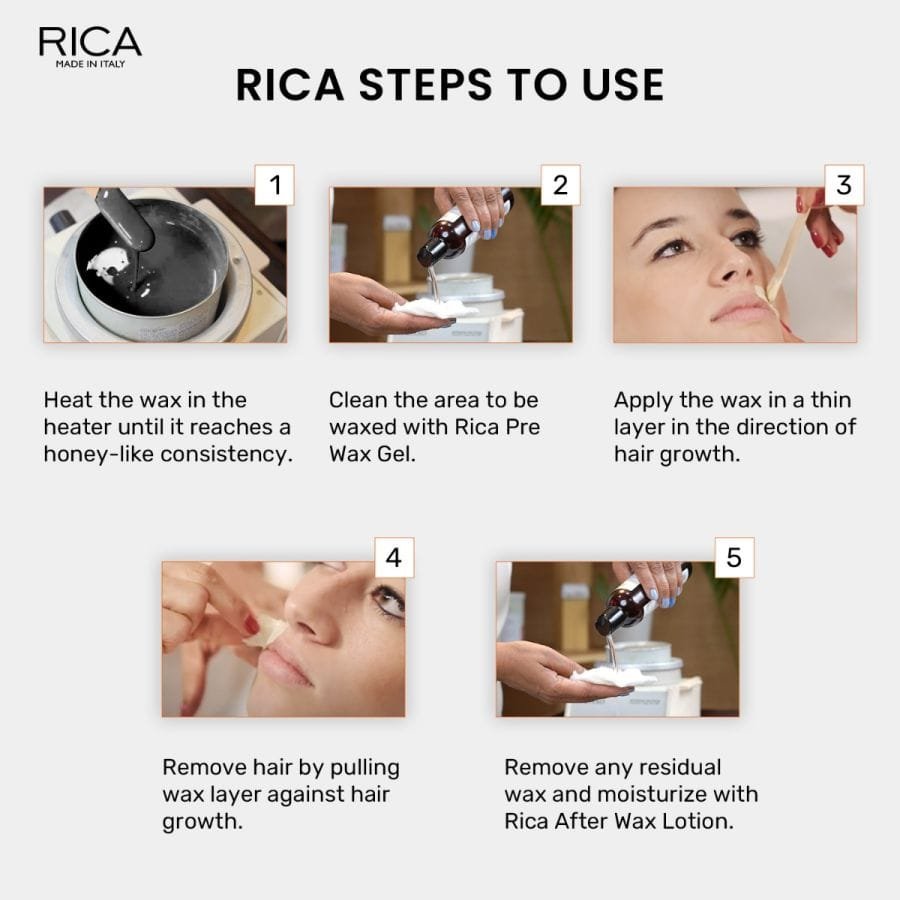 RICA
MADE IN ITALY

RICA STEPS TO USE

1

Heat the wax in the heater until it reaches a honey-like consistency.

2

Clean the area to be waxed with Rica Pre Wax Gel.

3

Apply the wax in a thin layer in the direction of hair growth.

4

Remove hair by pulling wax layer against hair growth.

5

Remove any residual wax and moisturize with Rica After Wax Lotion.