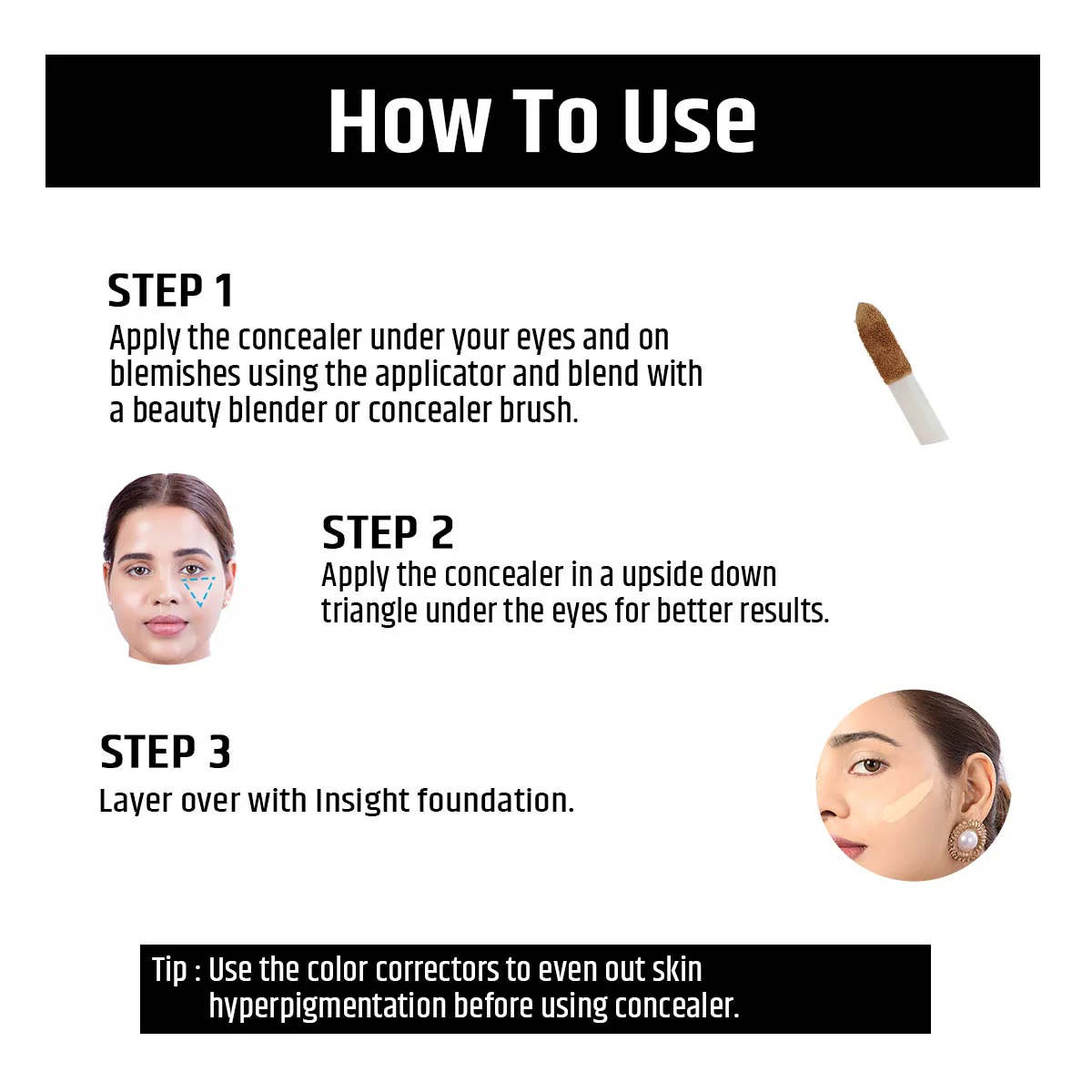 How To Use

STEP 1
Apply the concealer under your eyes and on blemishes using the applicator and blend with a beauty blender or concealer brush.

STEP 2
Apply the concealer in a upside down triangle under the eyes for better results.

STEP 3
Layer over with Insight foundation.

Tip : Use the color correctors to even out skin hyperpigmentation before using concealer.