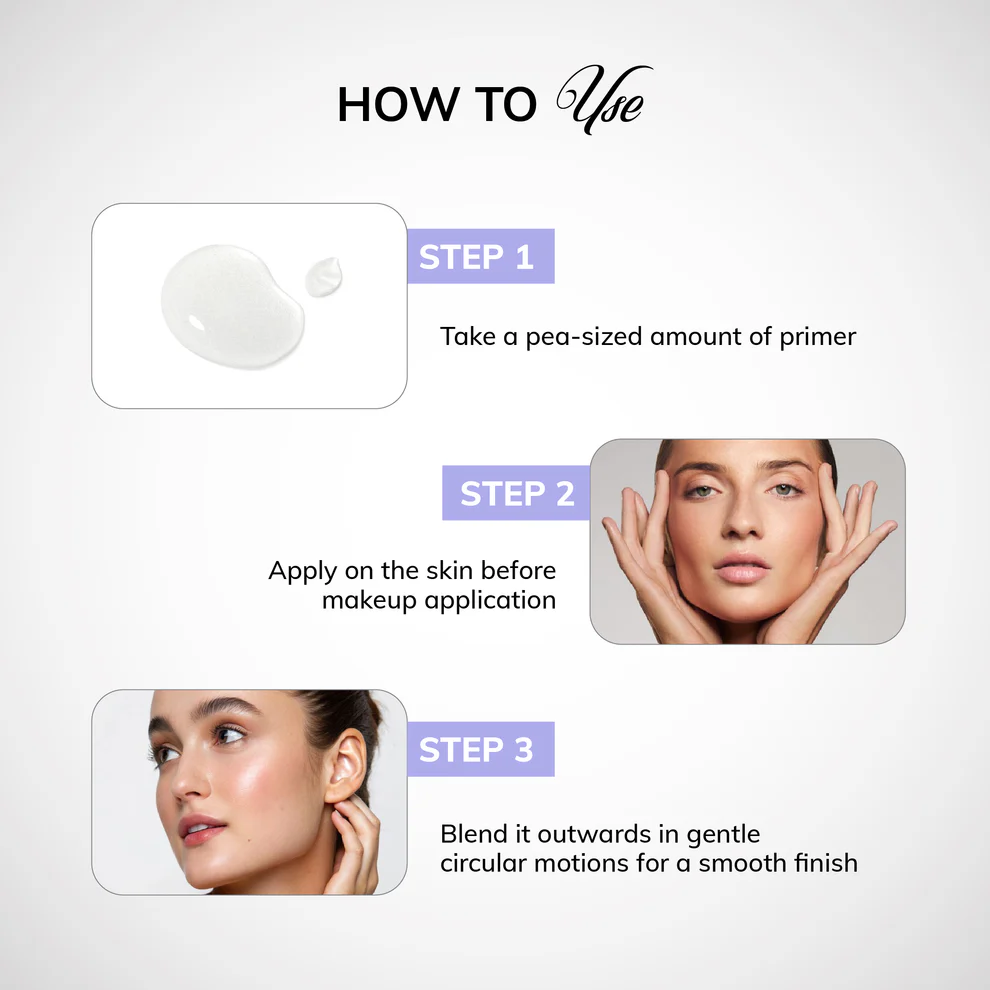 HOW TO Use

STEP 1

Take a pea-sized amount of primer

STEP 2

Apply on the skin before makeup application

STEP 3

Blend it outwards in gentle circular motions for a smooth finish